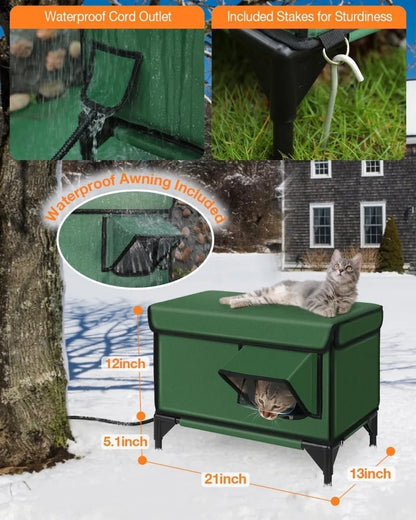 Waterproof Cord Outlet

Included Stakes for Sturdiness

Waterproof Awning Included

12inch

5.1inch

21inch

13inch