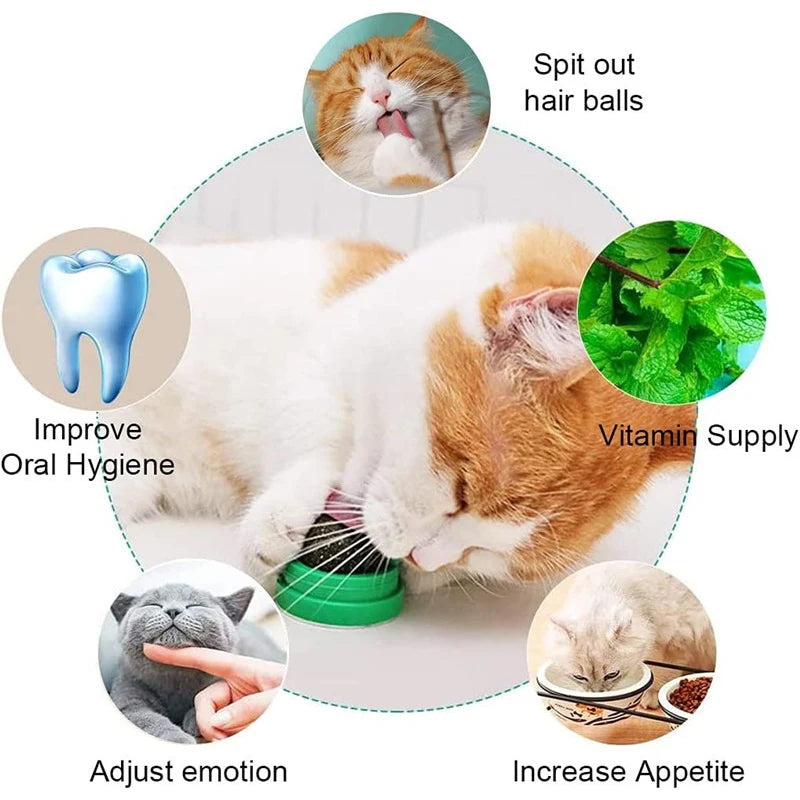 Spit out hair balls

Improve Oral Hygiene

Vitamin Supply

Adjust emotion

Increase Appetite