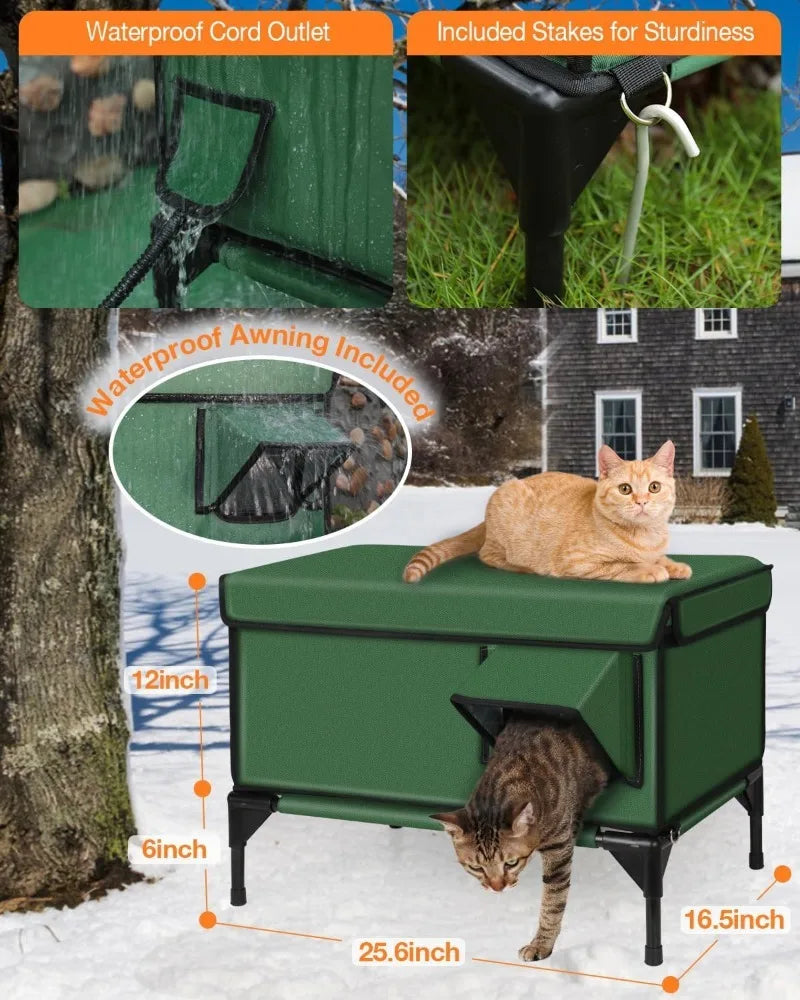 Waterproof Cord Outlet

Included Stakes for Sturdiness

Waterproof Awning Included

12inch

6inch

25.6inch

16.5inch