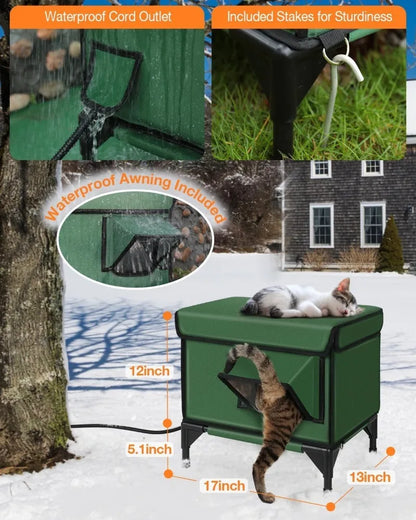 Waterproof Cord Outlet

Included Stakes for Sturdiness

Waterproof Awning Included

12inch

5.1inch

17inch

13inch