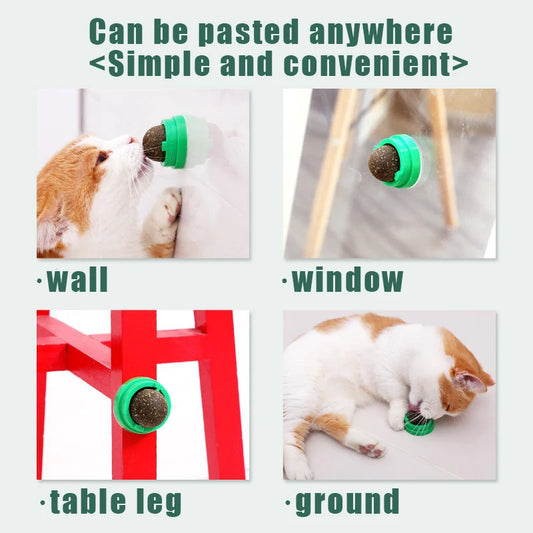 Can be pasted anywhere
<Simple and convenient>

·wall

·window

·table leg

·ground